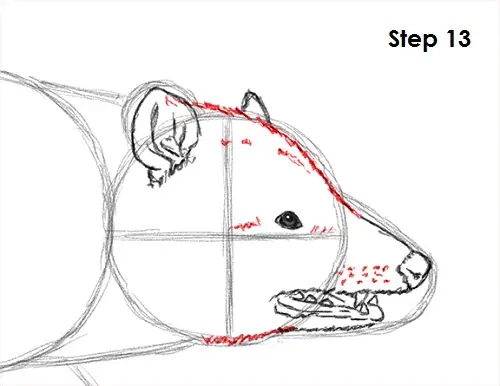 Step 13