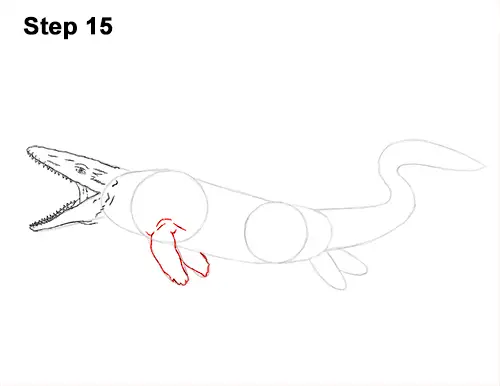 Step 15