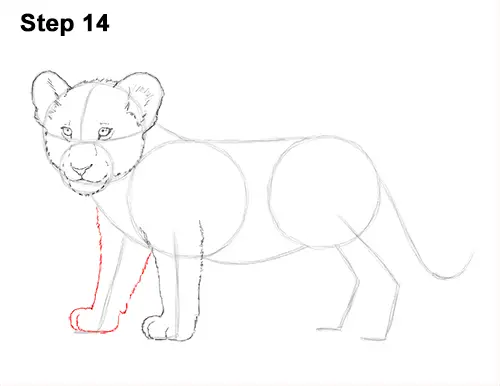 Step 14