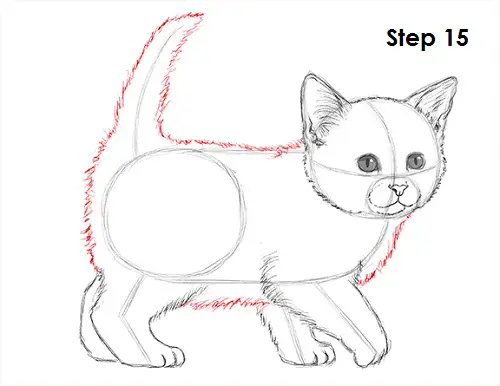 Step 15